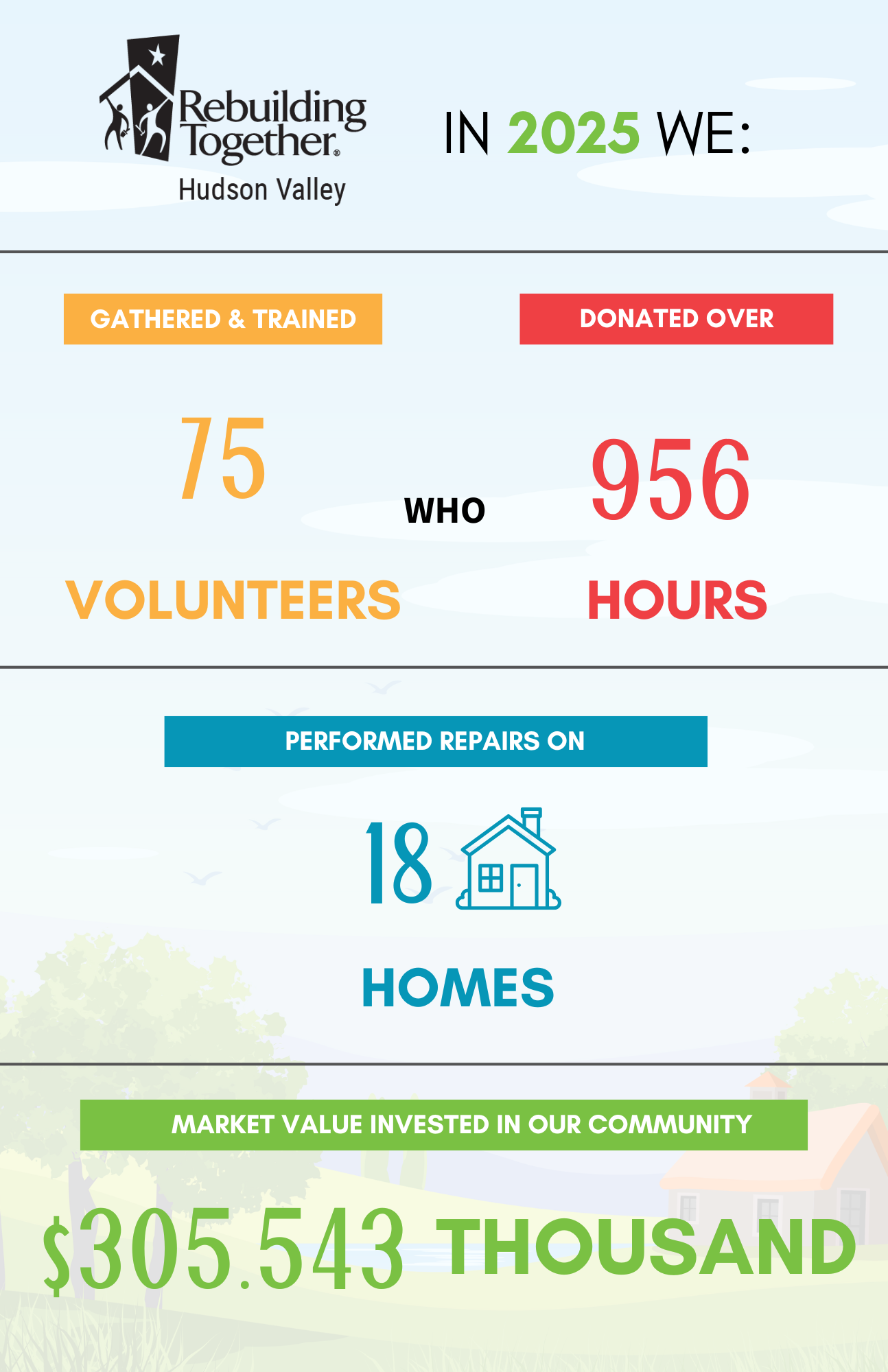 Rebuilding Together®
Hudson Valley

IN 2025 WE:

GATHERED & TRAINED

75

VOLUNTEERS

WHO

DONATED OVER

956

HOURS

PERFORMED REPAIRS ON

18

HOMES

MARKET VALUE INVESTED IN OUR COMMUNITY

$305.543 THOUSAND